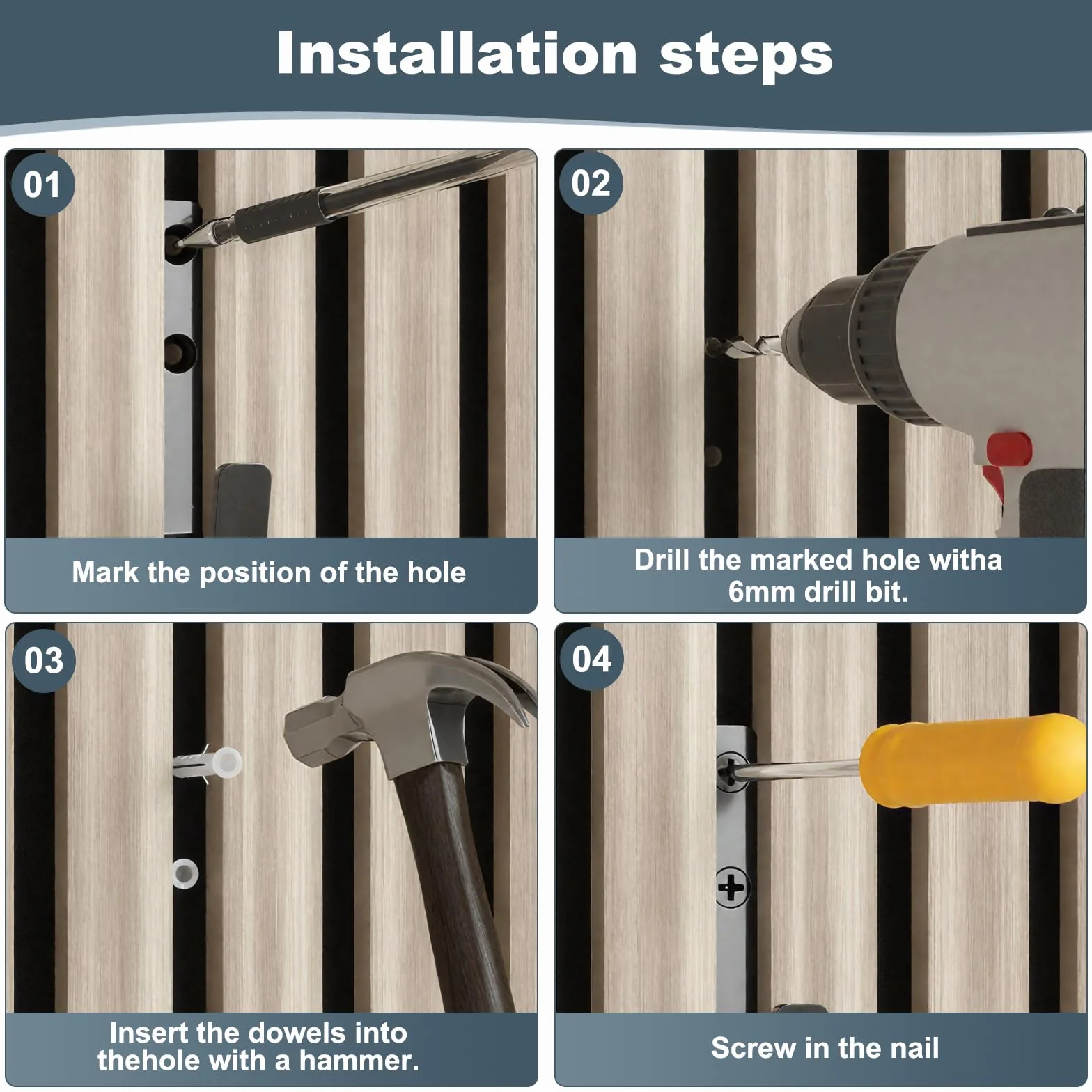 Installation steps

01

Mark the position of the hole

02

Drill the marked hole witha 6mm drill bit.

03

Insert the dowels into thehole with a hammer.

04

Screw in the nail