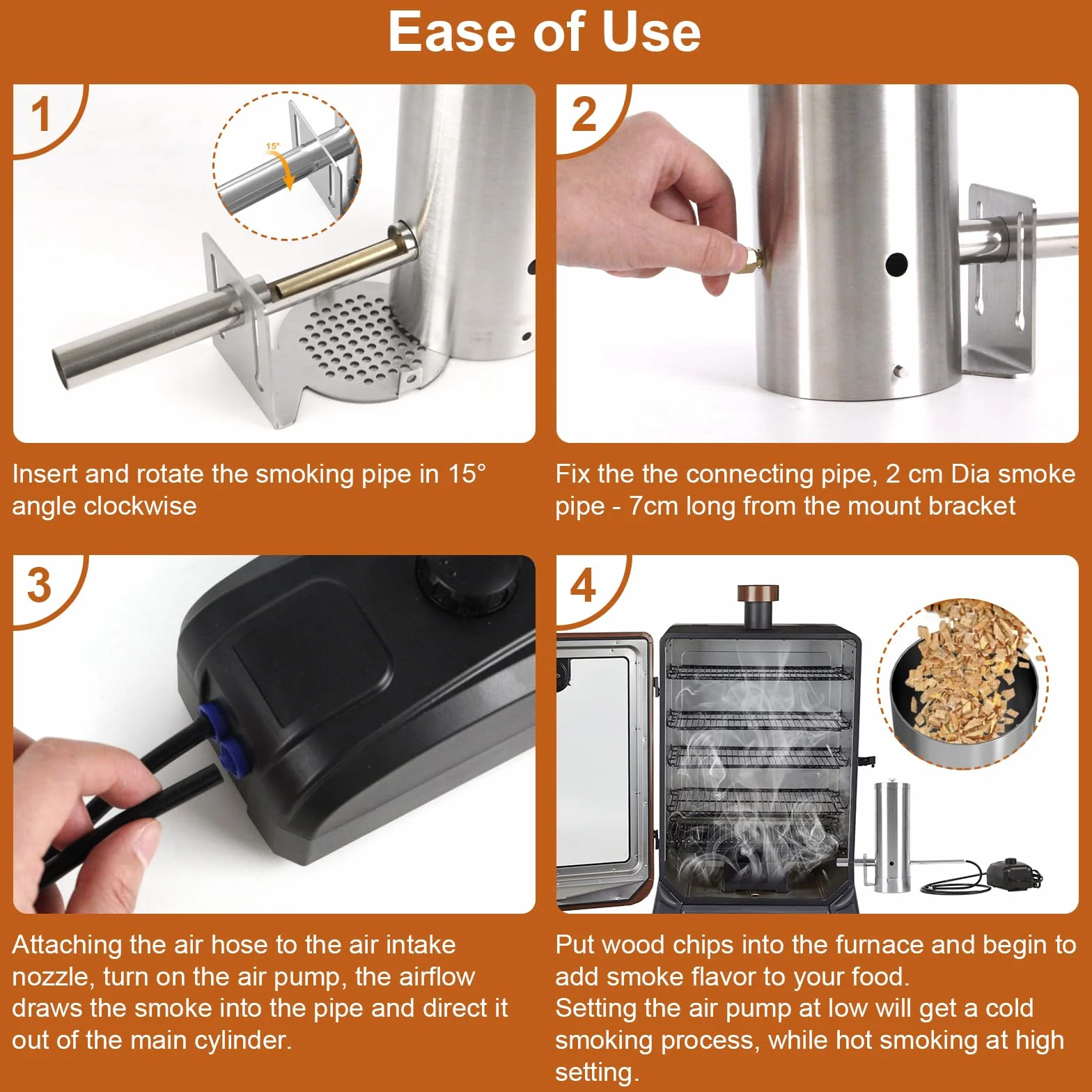 Ease of Use

1

15°

Insert and rotate the smoking pipe in 15° angle clockwise

2

Fix the the connecting pipe, 2 cm Dia smoke pipe - 7cm long from the mount bracket

3

Attaching the air hose to the air intake nozzle, turn on the air pump, the airflow draws the smoke into the pipe and direct it out of the main cylinder.

4

Put wood chips into the furnace and begin to add smoke flavor to your food.
Setting the air pump at low will get a cold smoking process, while hot smoking at high setting.