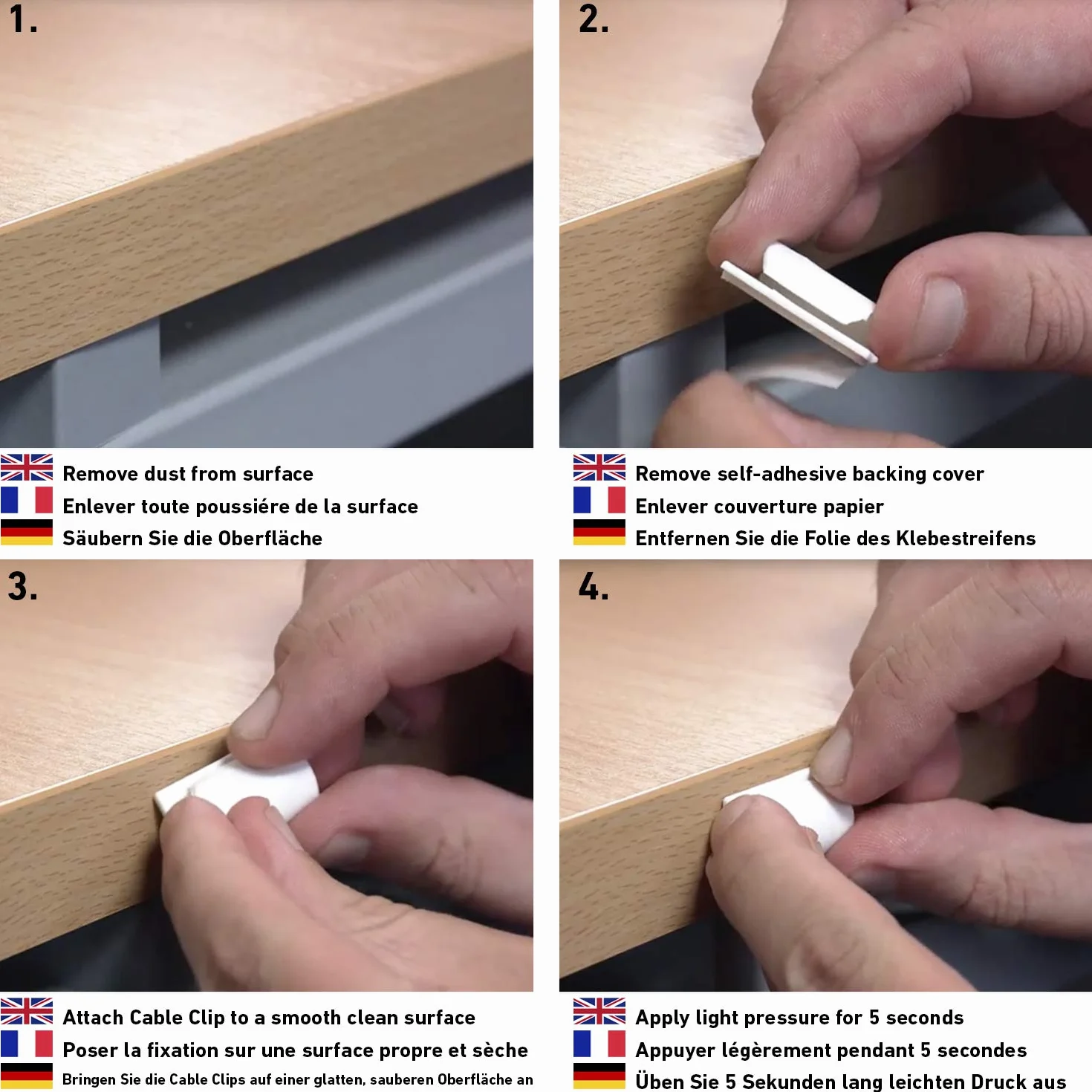 1.

Remove dust from surface
Enlever toute poussiére de la surface
Säubern Sie die Oberfläche

2.

Remove self-adhesive backing cover
Enlever couverture papier
Entfernen Sie die Folie des Klebestreifens

3.

Attach Cable Clip to a smooth clean surface
Poser la fixation sur une surface propre et sèche
Bringen Sie die Cable Clips auf einer glatten, sauberen Oberfläche an

4.

Apply light pressure for 5 seconds
Appuyer légèrement pendant 5 secondes
Üben Sie 5 Sekunden lang leichten Druck aus