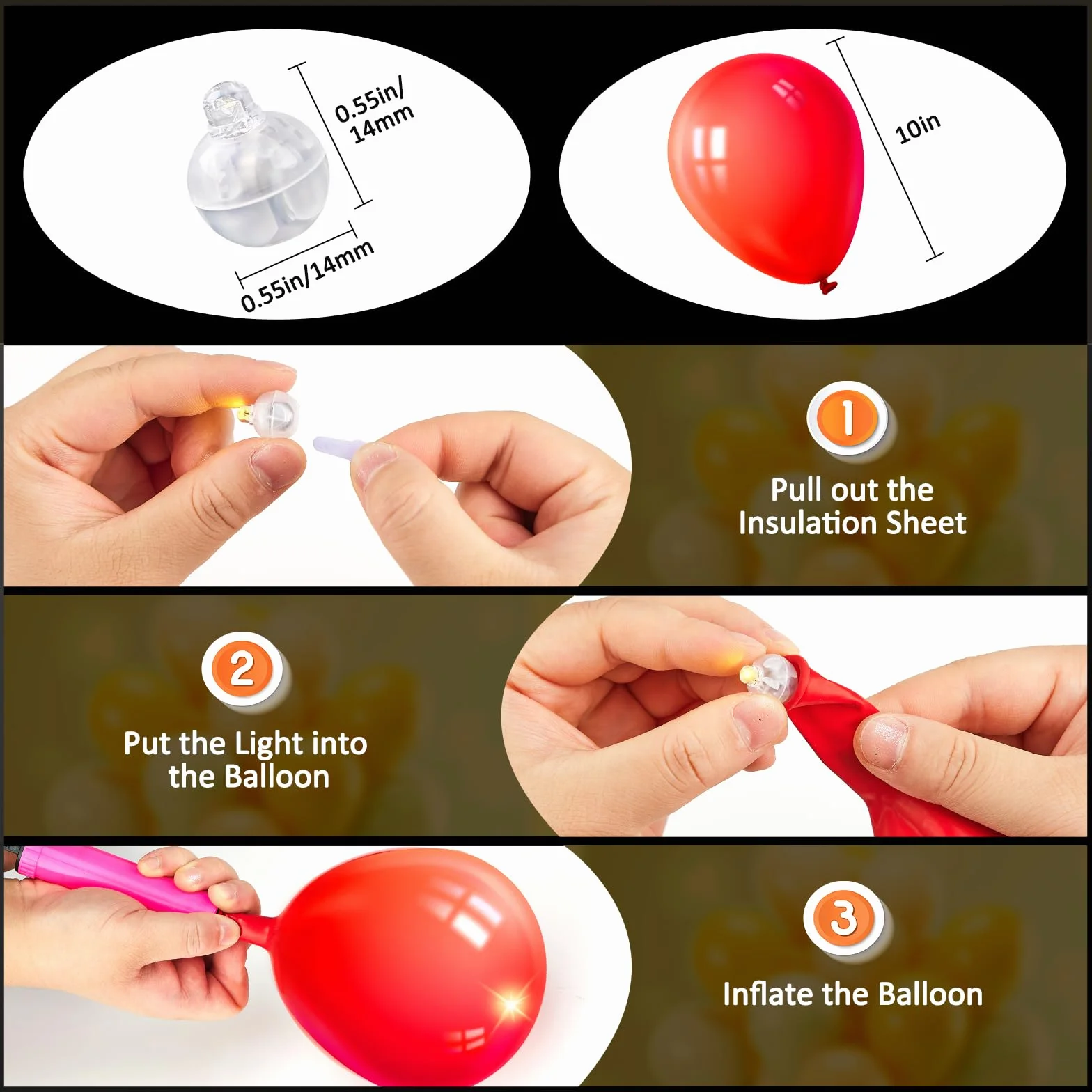 0.55in/
14mm

0.55in/14mm

10in

1

Pull out the
Insulation Sheet

2

Put the Light into
the Balloon

3

Inflate the Balloon