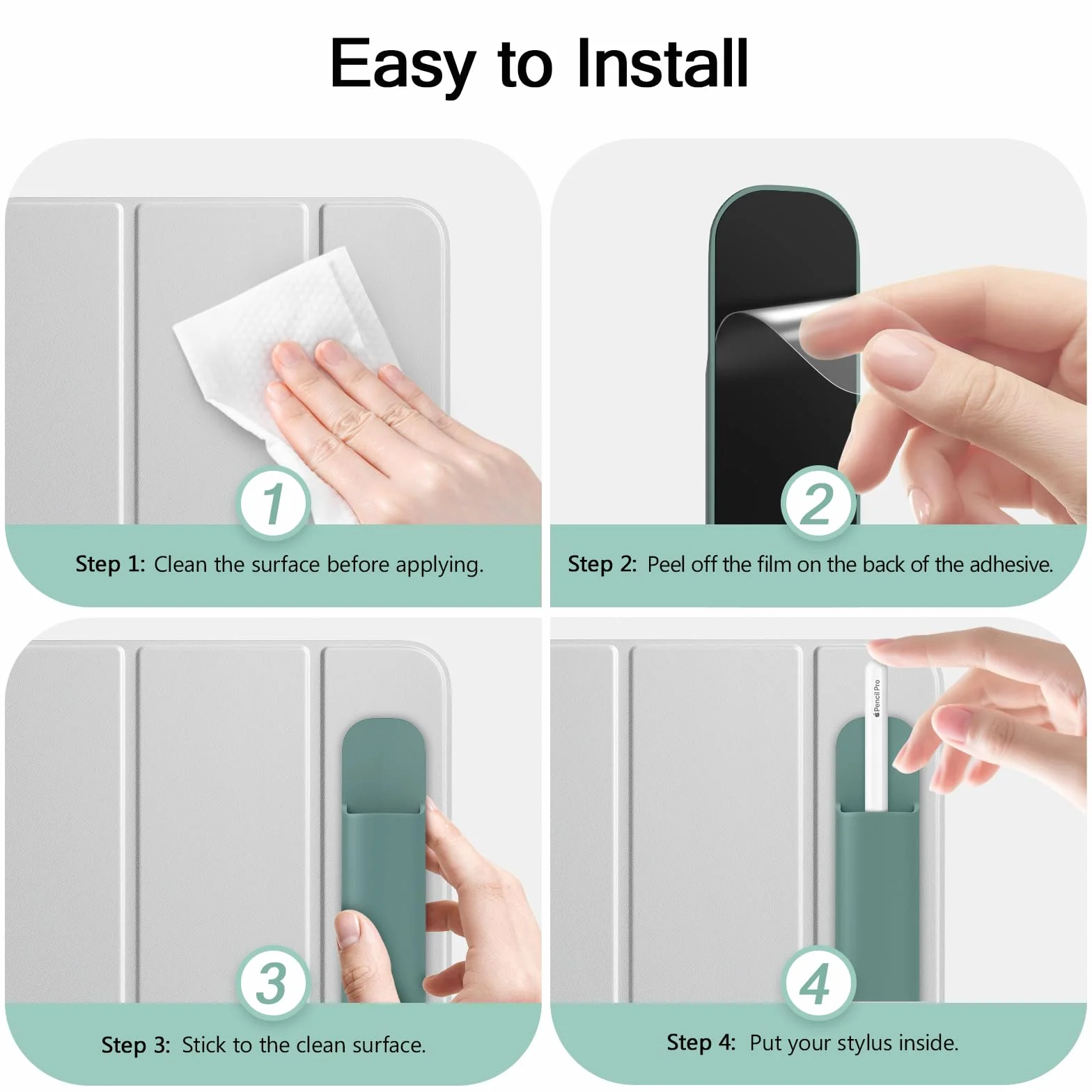 Easy to Install

1

Step 1: Clean the surface before applying.

2

Step 2: Peel off the film on the back of the adhesive.

3

Step 3: Stick to the clean surface.

Pencil Pro

4

Step 4: Put your stylus inside.