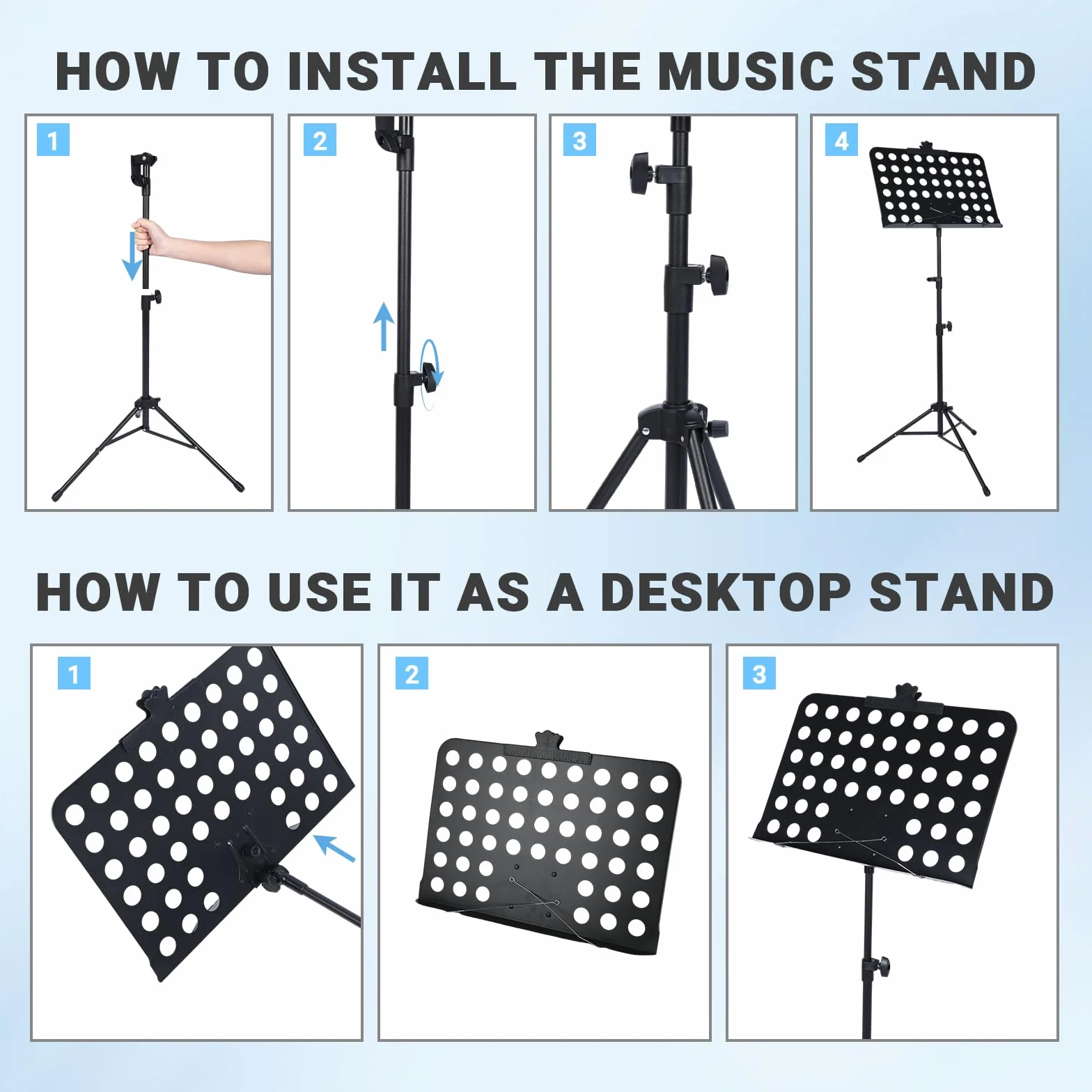 HOW TO INSTALL THE MUSIC STAND

1

2

3

4

HOW TO USE IT AS A DESKTOP STAND

1

2

3