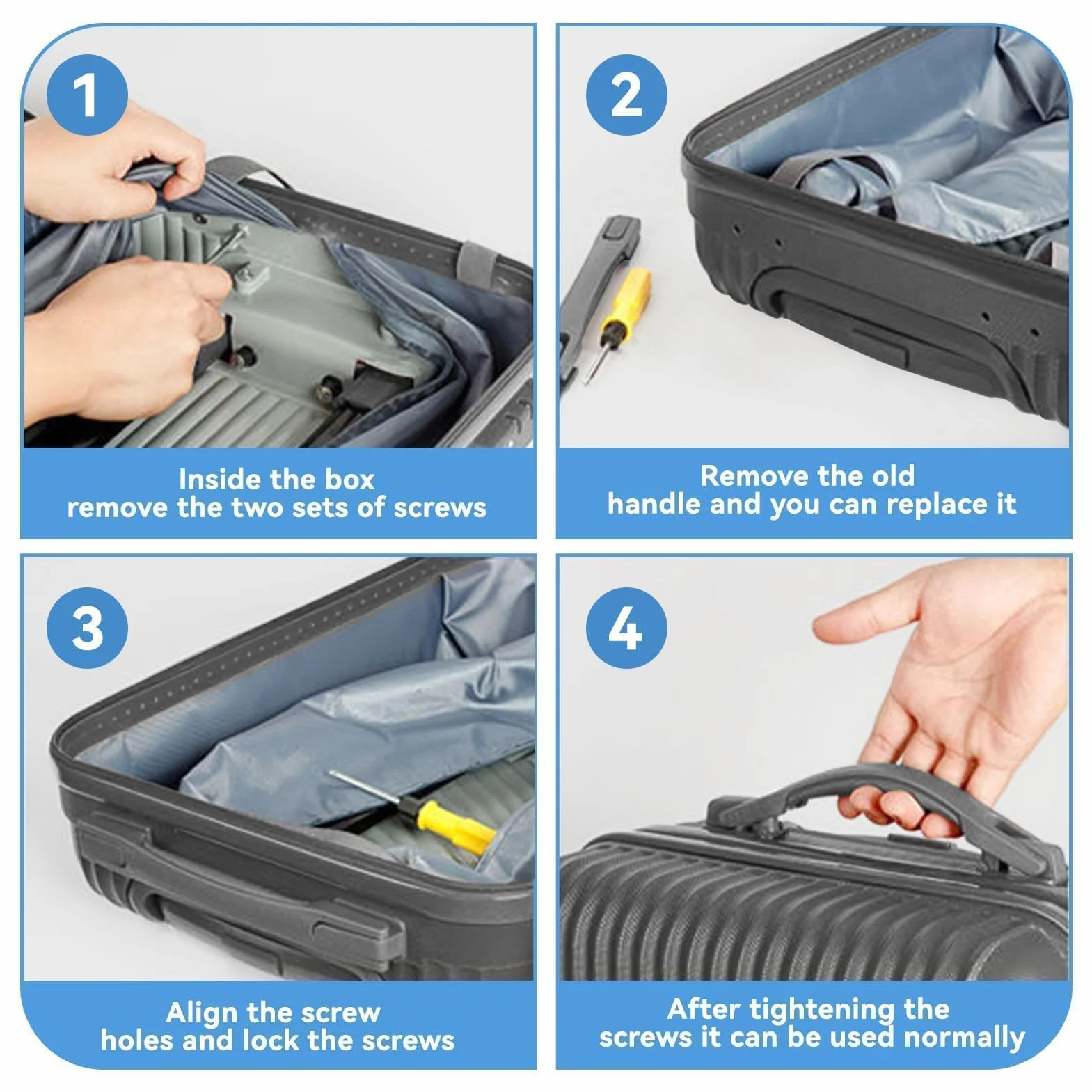 1

Inside the box
remove the two sets of screws

2

Remove the old
handle and you can replace it

3

Align the screw
holes and lock the screws

4

After tightening the
screws it can be used normally