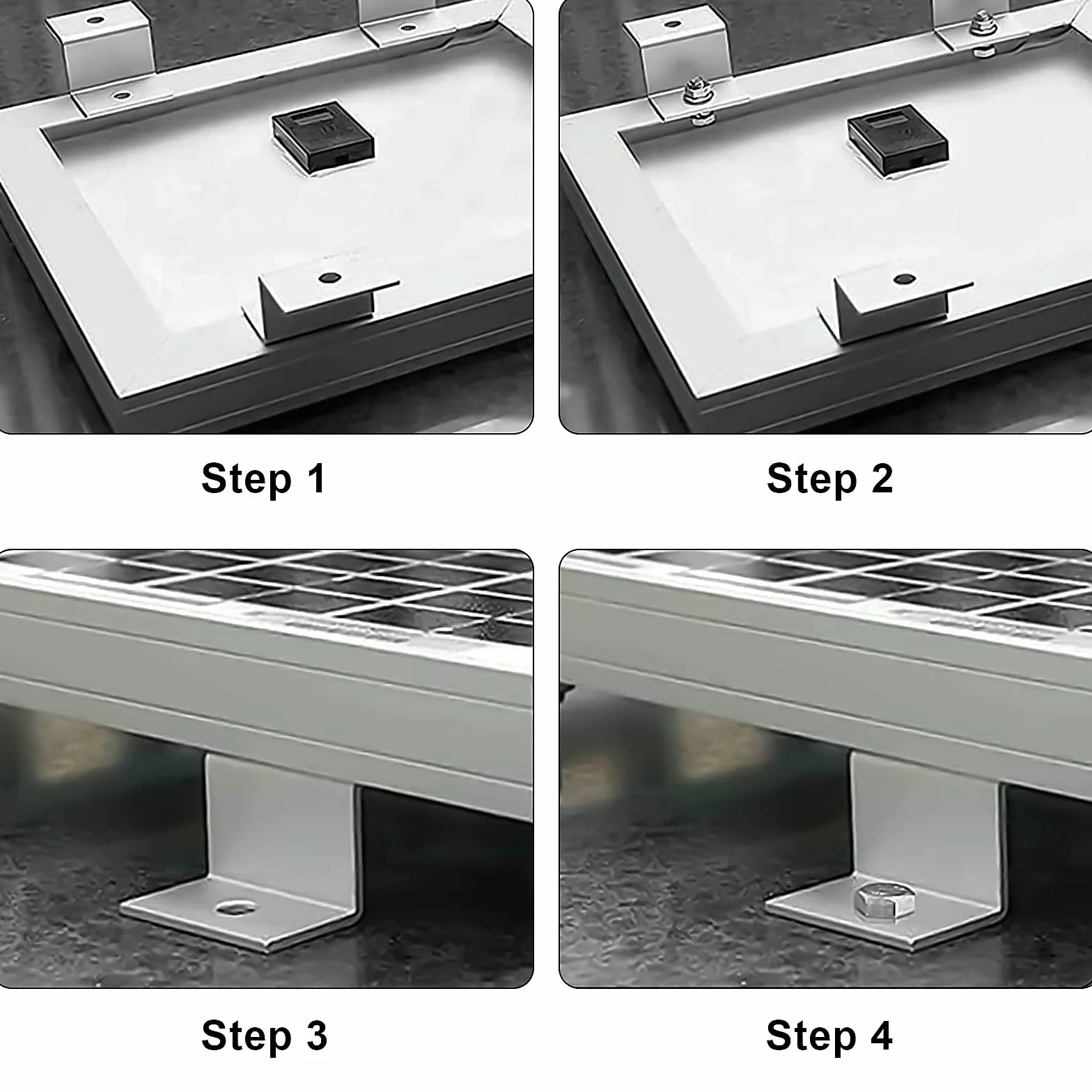 Step 1

Step 2

Step 3

Step 4