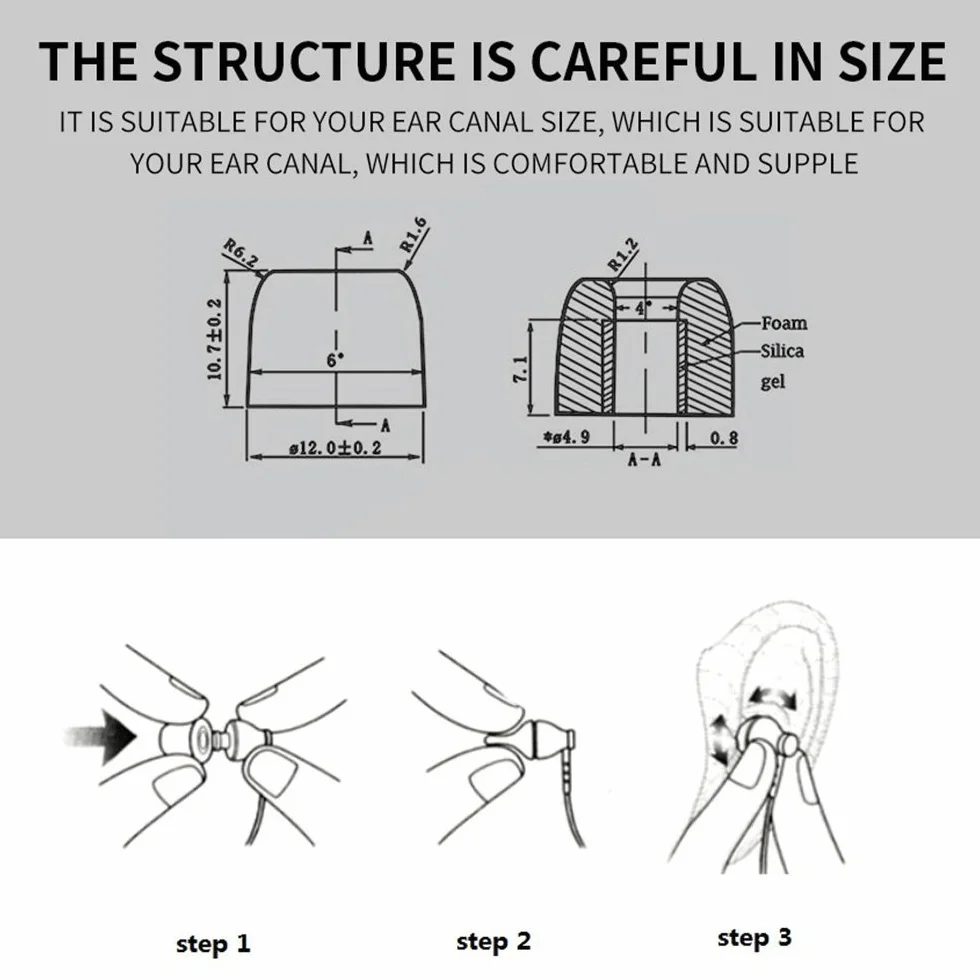 THE STRUCTURE IS CAREFUL IN SIZE

IT IS SUITABLE FOR YOUR EAR CANAL SIZE, WHICH IS SUITABLE FOR YOUR EAR CANAL, WHICH IS COMFORTABLE AND SUPPLE

R6.2
A
R1.6
10.7±0.2
6°
A
ø12.0±0.2

R1.2
4°
Foam
Silica gel
7.1
*ø4.9
0.8
A-A

step 1

step 2

step 3