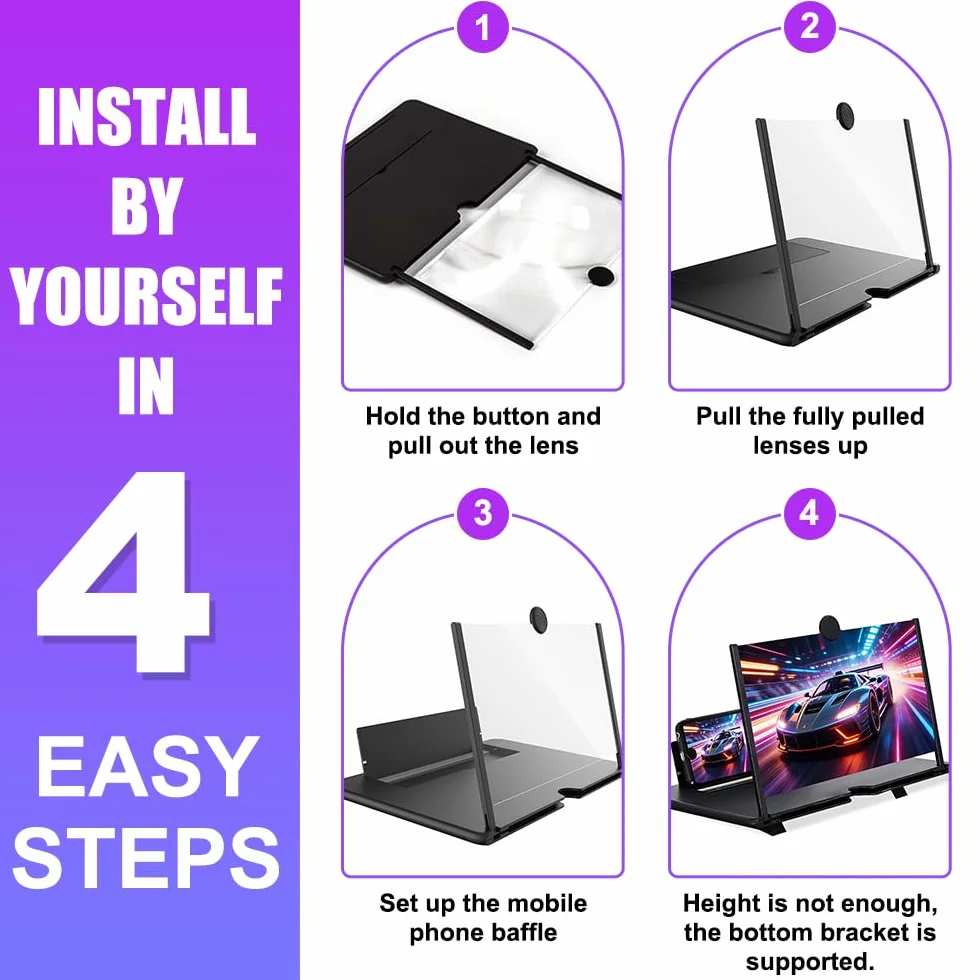 INSTALL BY YOURSELF IN

4

EASY STEPS

1

Hold the button and pull out the lens

2

Pull the fully pulled lenses up

3

Set up the mobile phone baffle

4

Height is not enough, the bottom bracket is supported.