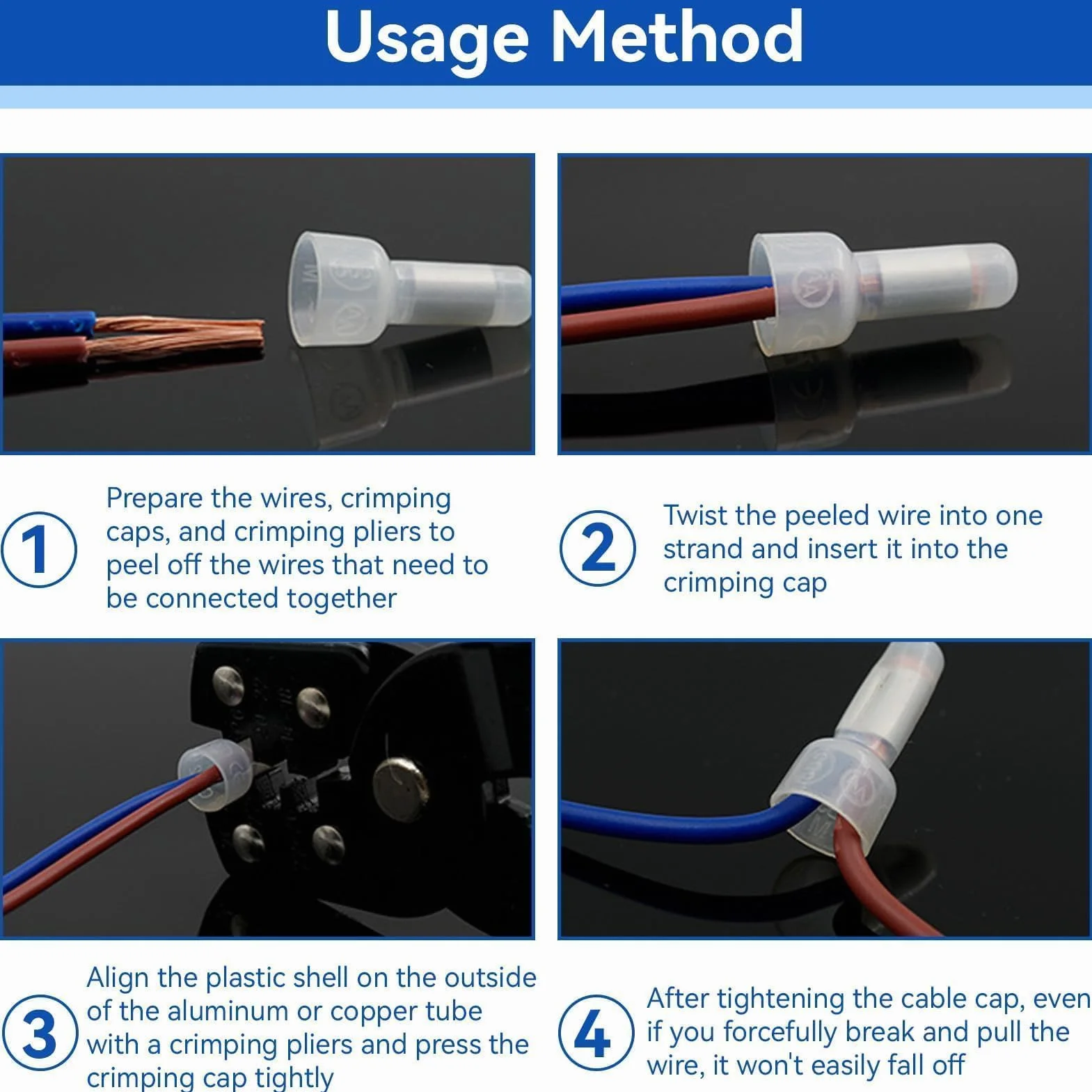 Usage Method

1 Prepare the wires, crimping caps, and crimping pliers to peel off the wires that need to be connected together

2 Twist the peeled wire into one strand and insert it into the crimping cap

3 Align the plastic shell on the outside of the aluminum or copper tube with a crimping pliers and press the crimping cap tightly

4 After tightening the cable cap, even if you forcefully break and pull the wire, it won't easily fall off