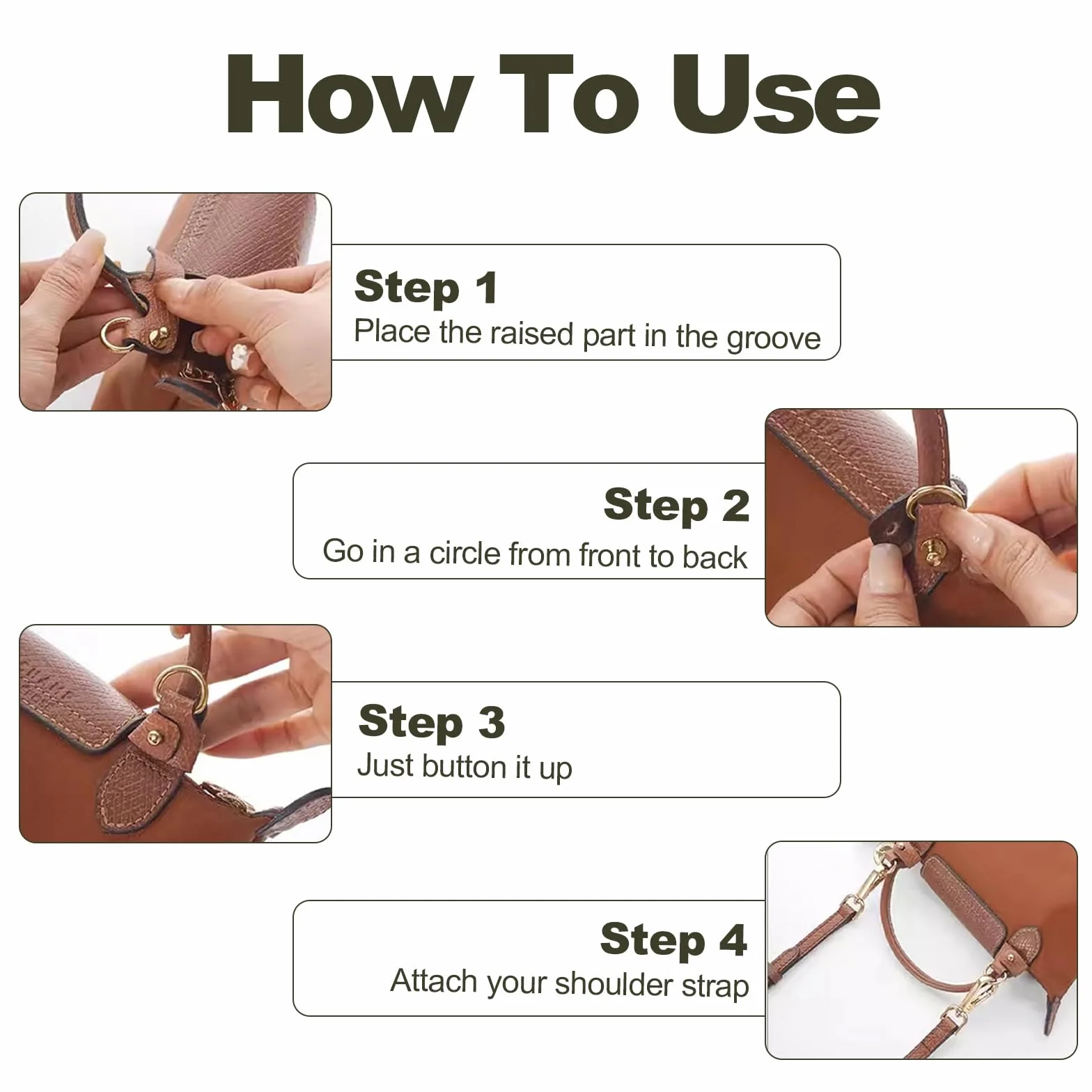 How To Use

Step 1
Place the raised part in the groove

Step 2
Go in a circle from front to back

Step 3
Just button it up

Step 4
Attach your shoulder strap