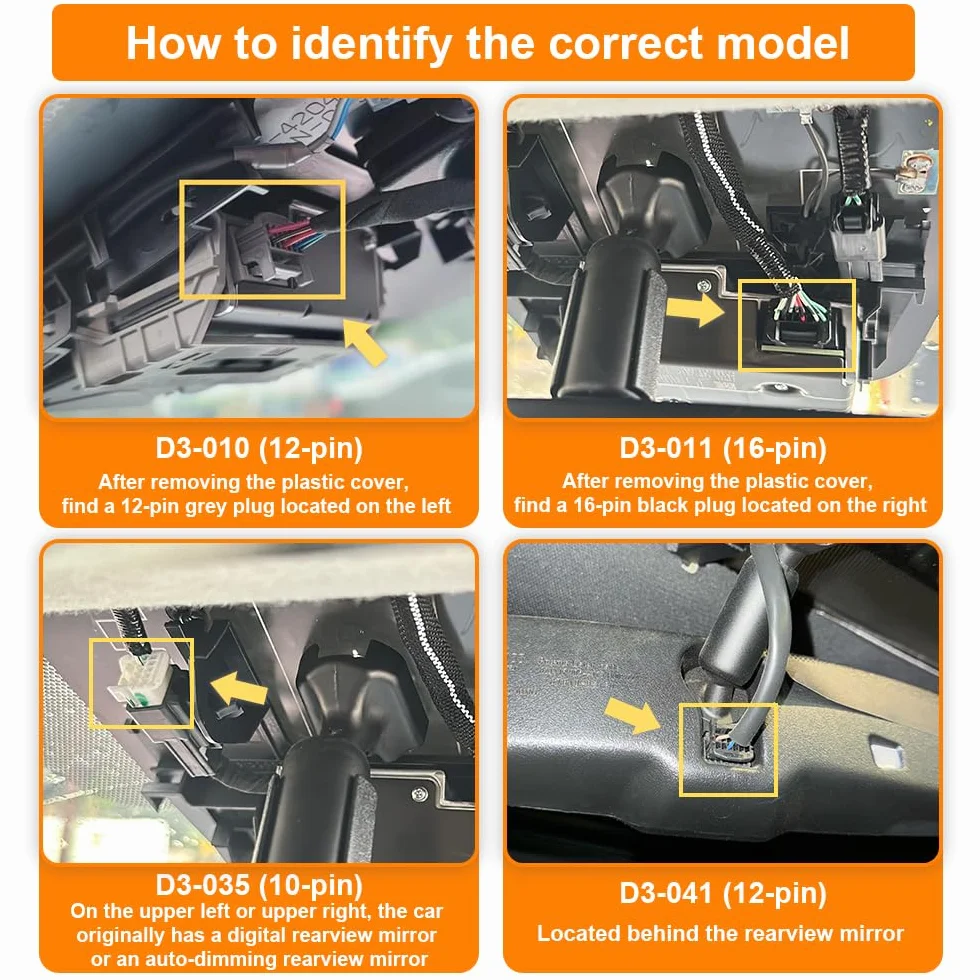 How to identify the correct model

D3-010 (12-pin)
After removing the plastic cover, find a 12-pin grey plug located on the left

D3-011 (16-pin)
After removing the plastic cover, find a 16-pin black plug located on the right

D3-035 (10-pin)
On the upper left or upper right, the car originally has a digital rearview mirror or an auto-dimming rearview mirror

D3-041 (12-pin)
Located behind the rearview mirror