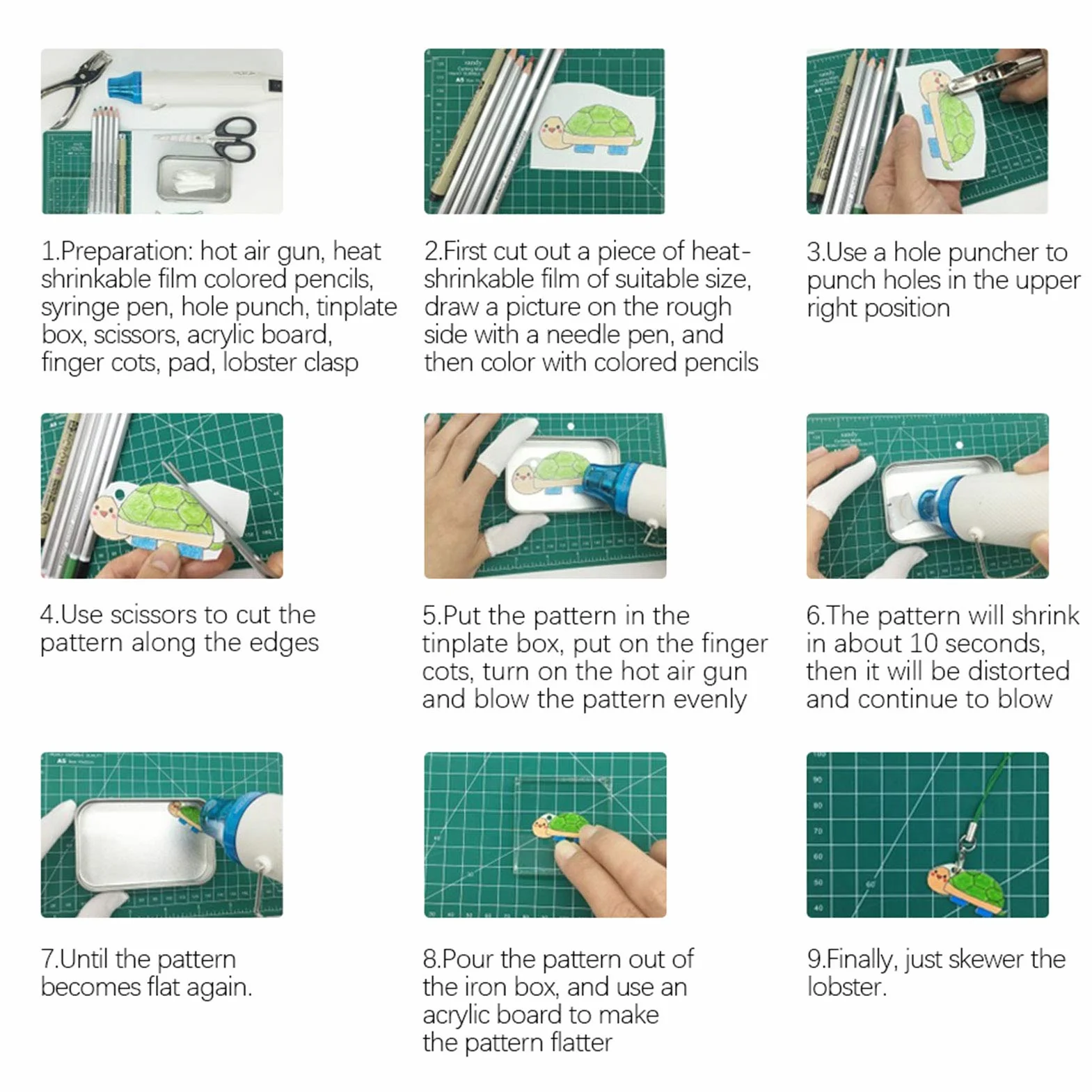 1.Preparation: hot air gun, heat shrinkable film colored pencils, syringe pen, hole punch, tinplate box, scissors, acrylic board, finger cots, pad, lobster clasp

2.First cut out a piece of heat-shrinkable film of suitable size, draw a picture on the rough side with a needle pen, and then color with colored pencils

3.Use a hole puncher to punch holes in the upper right position

4.Use scissors to cut the pattern along the edges

5.Put the pattern in the tinplate box, put on the finger cots, turn on the hot air gun and blow the pattern evenly

6.The pattern will shrink in about 10 seconds, then it will be distorted and continue to blow

7.Until the pattern becomes flat again.

8.Pour the pattern out of the iron box, and use an acrylic board to make the pattern flatter

9.Finally, just skewer the lobster.