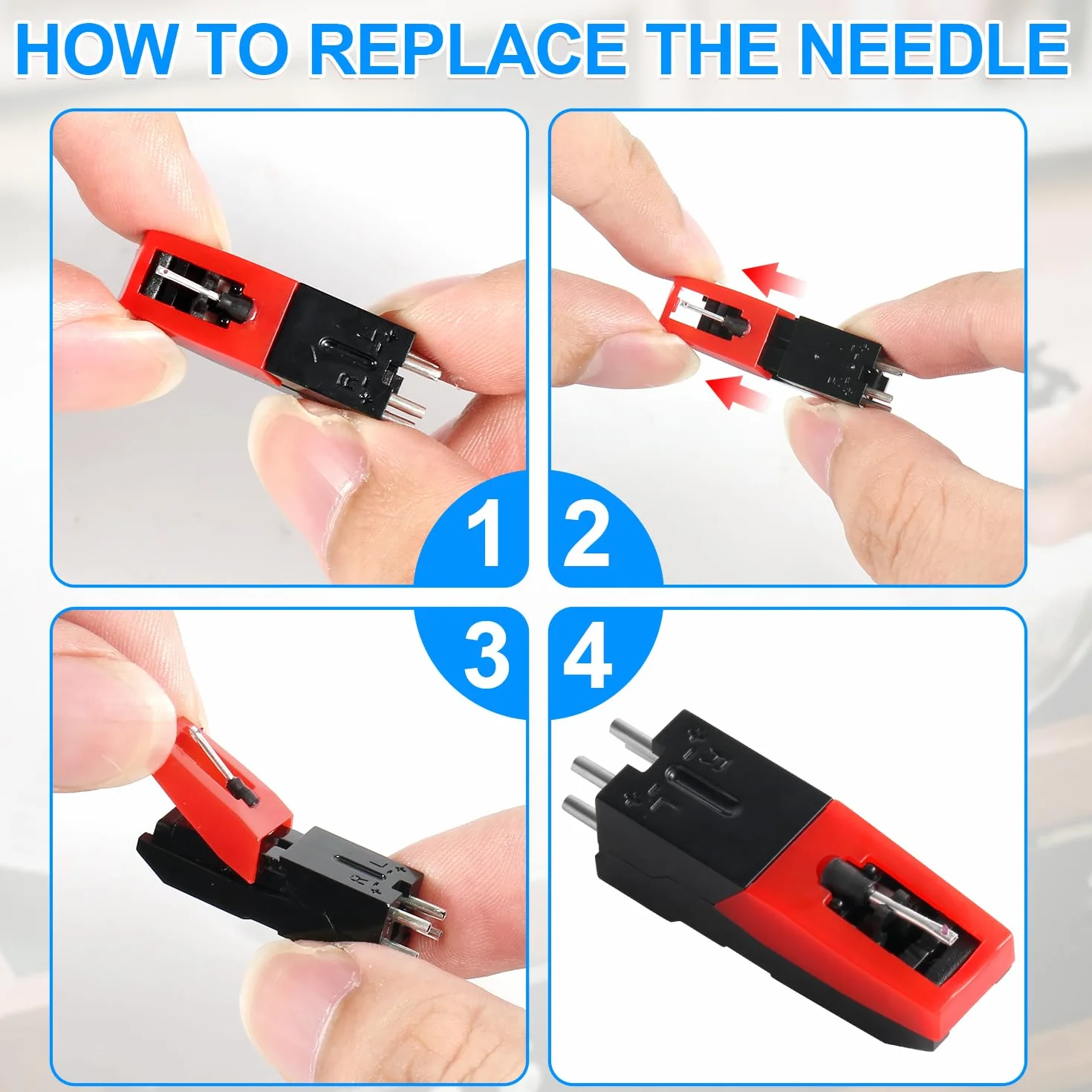 HOW TO REPLACE THE NEEDLE

1

2

3

4