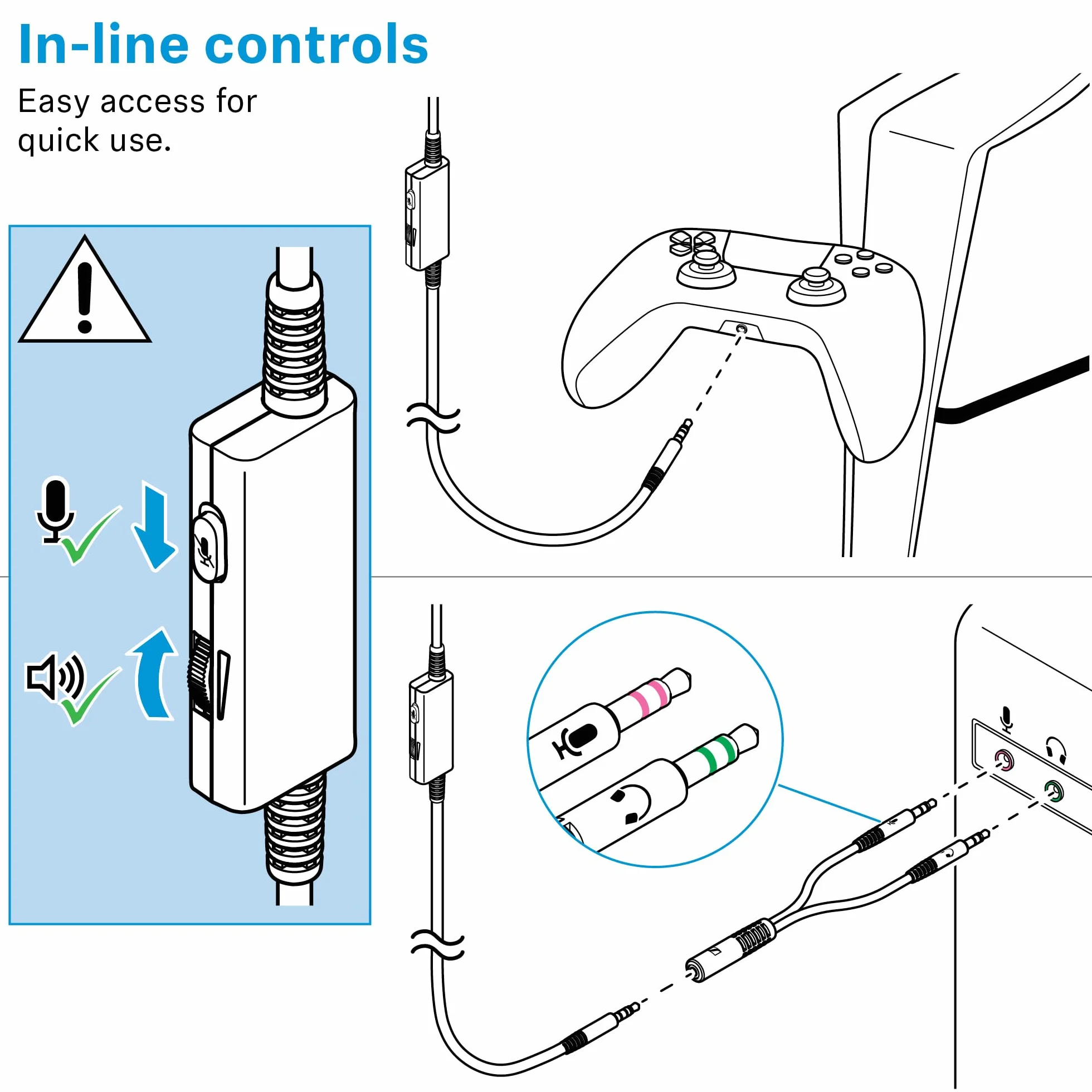 In-line controls

Easy access for quick use.