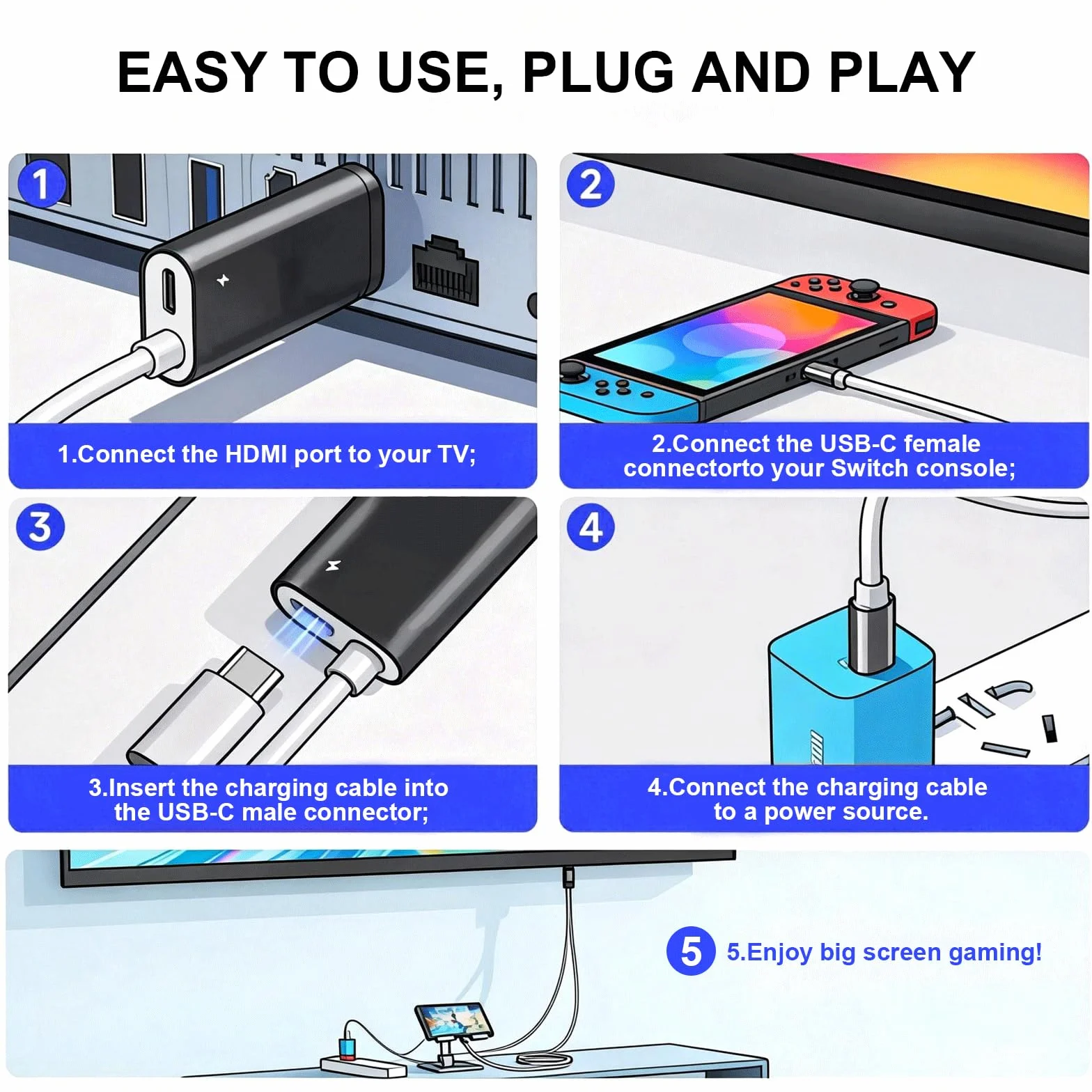 EASY TO USE, PLUG AND PLAY

1

1.Connect the HDMI port to your TV;

2

2.Connect the USB-C female connectorto your Switch console;

3

3.Insert the charging cable into the USB-C male connector;

4

4.Connect the charging cable to a power source.

5

5.Enjoy big screen gaming!