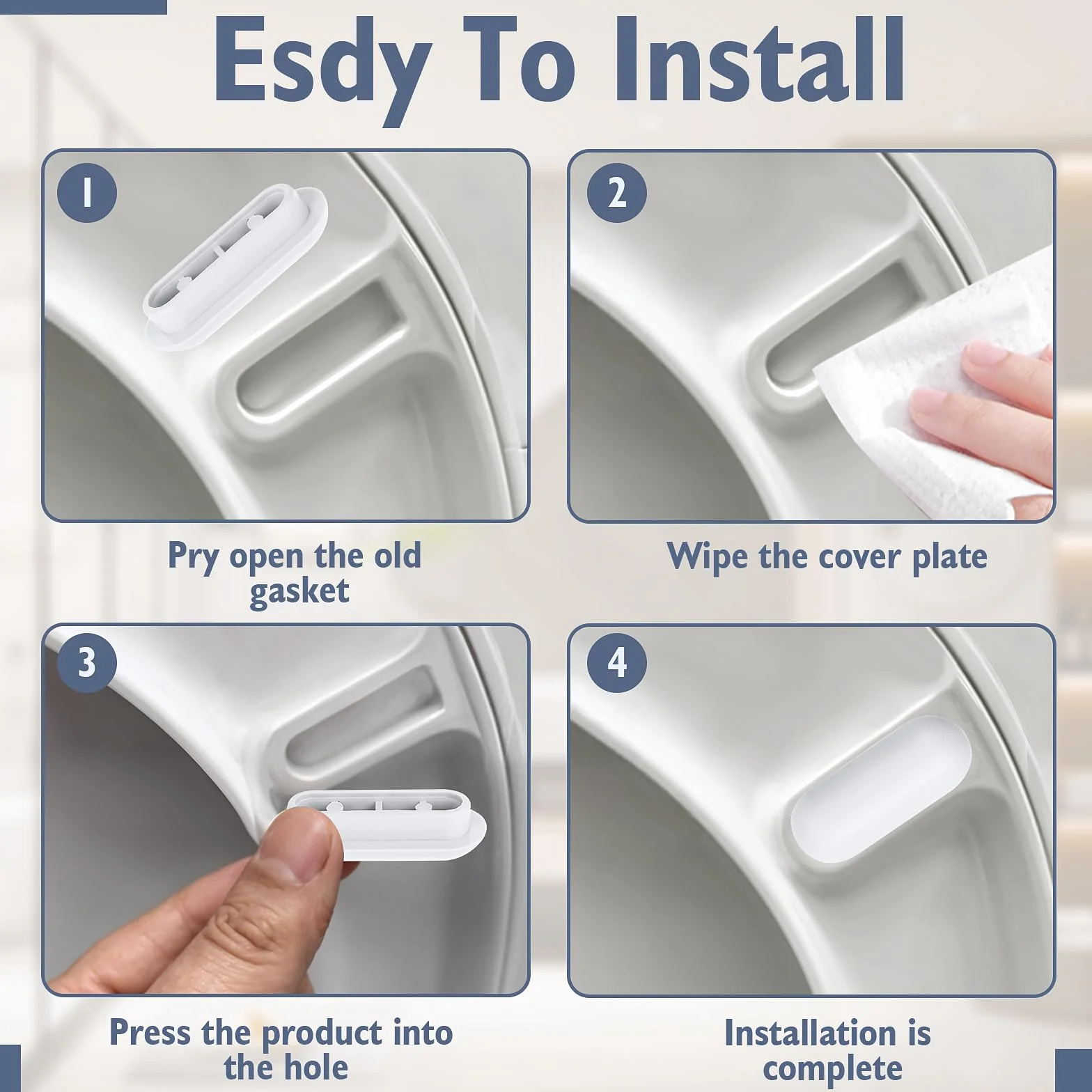 Esdy To Install

1

Pry open the old gasket

2

Wipe the cover plate

3

Press the product into the hole

4

Installation is complete